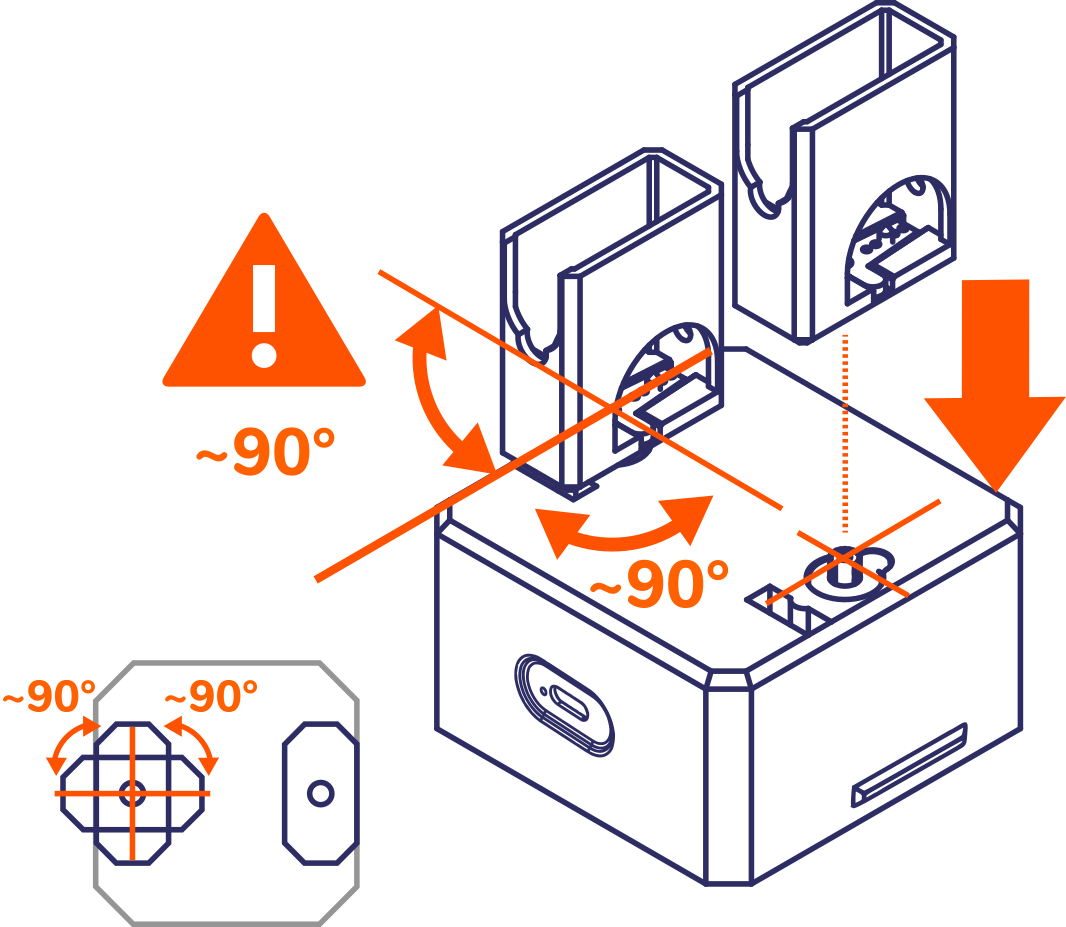 ~90°

~90°

~90°

~90°